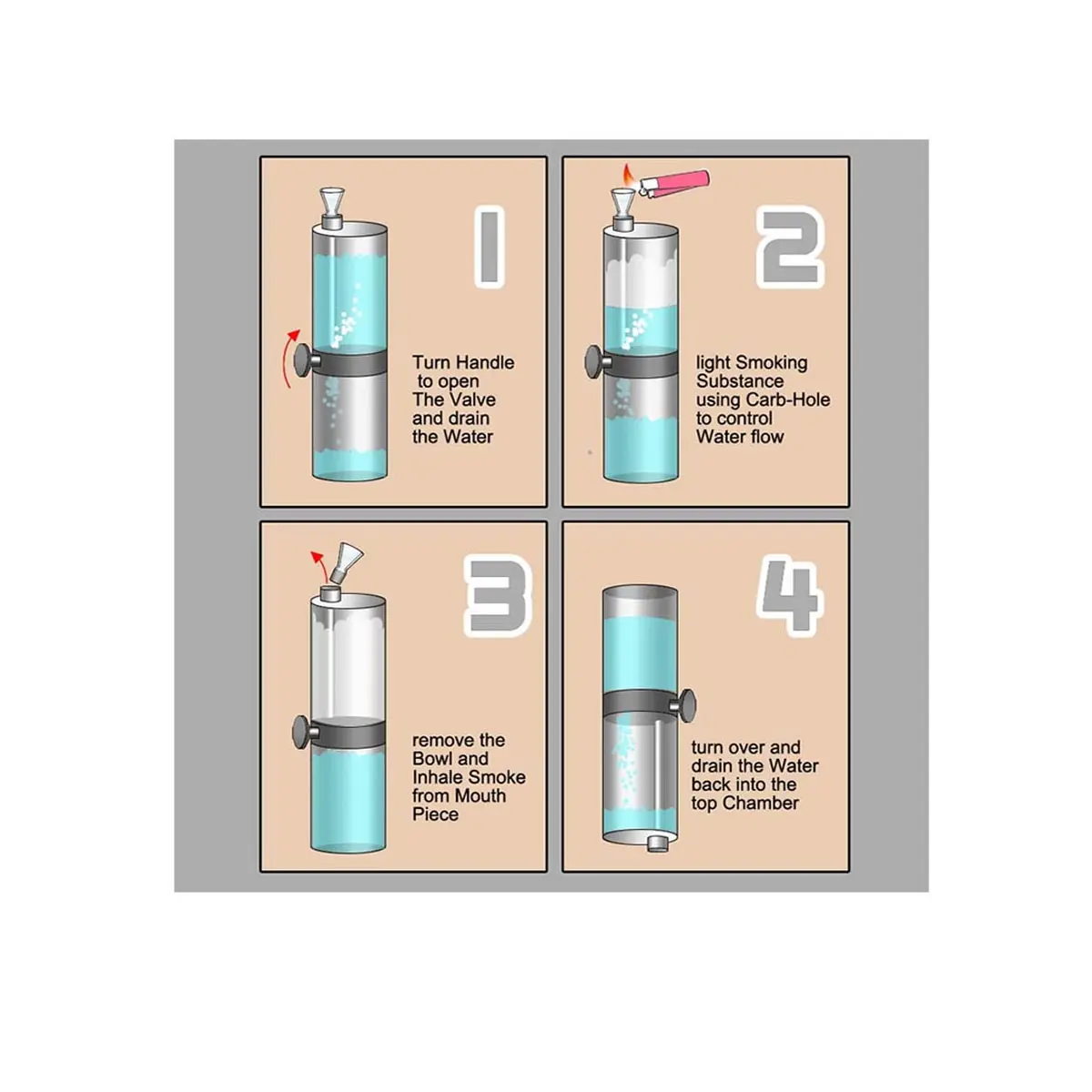 1

Turn Handle to open The Valve and drain the Water

2

light Smoking Substance using Carb-Hole to control Water flow

3

remove the Bowl and Inhale Smoke from Mouth Piece

4

turn over and drain the Water back into the top Chamber